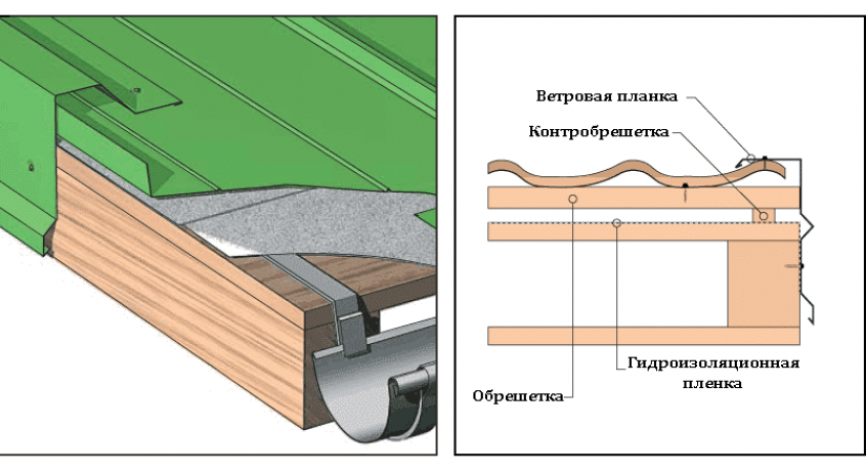 Ветровая планка
Контробрешетка
Гидроизоляционная пленка
Обрешетка