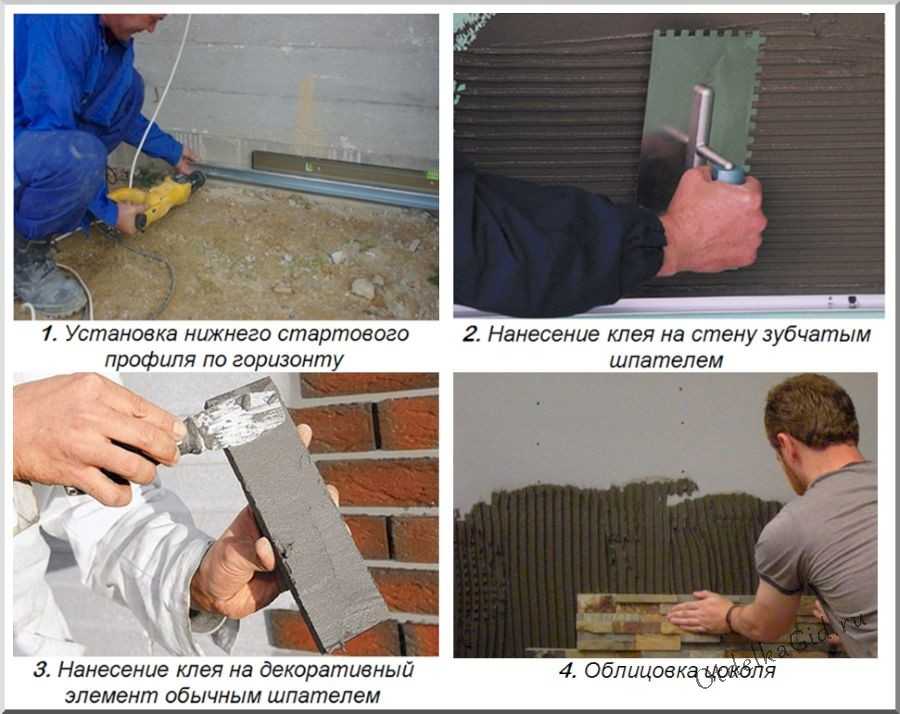 1. Установка нижнего стартового профиля по горизонту

2. Нанесение клея на стену зубчатым шпателем

3. Нанесение клея на декоративный элемент обычным шпателем

4. Облицовка цоколя

OtdelkaGid.ru