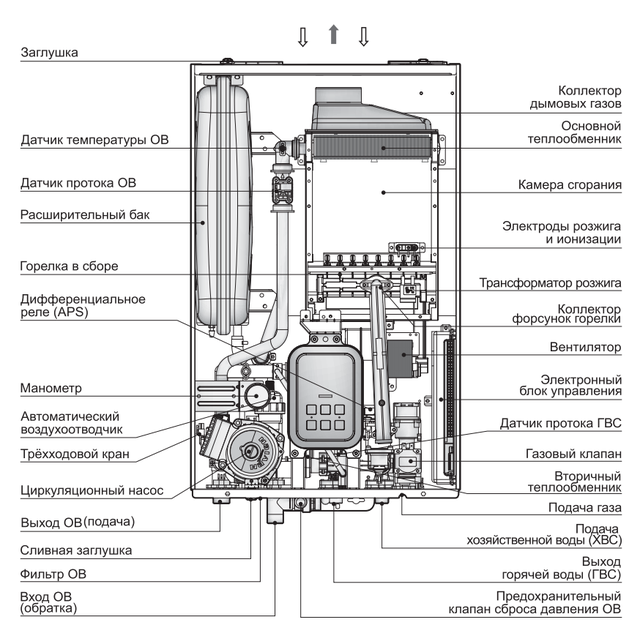 Заглушка

Датчик температуры ОВ

Датчик протока ОВ

Расширительный бак

Горелка в сборе

Дифференциальное реле (APS)

Манометр

Автоматический воздухоотводчик

Трёхходовой кран

Циркуляционный насос

Выход ОВ (подача)

Сливная заглушка

Фильтр ОВ

Вход ОВ (обратка)

Коллектор дымовых газов

Основной теплообменник

Камера сгорания

Электроды розжига и ионизации

Трансформатор розжига

Коллектор форсунок горелки

Вентилятор

Электронный блок управления

Датчик протока ГВС

Газовый клапан

Вторичный теплообменник

Подача газа

Подача хозяйственной воды (ХВС)

Выход горячей воды (ГВС)

Предохранительный клапан сброса давления ОВ